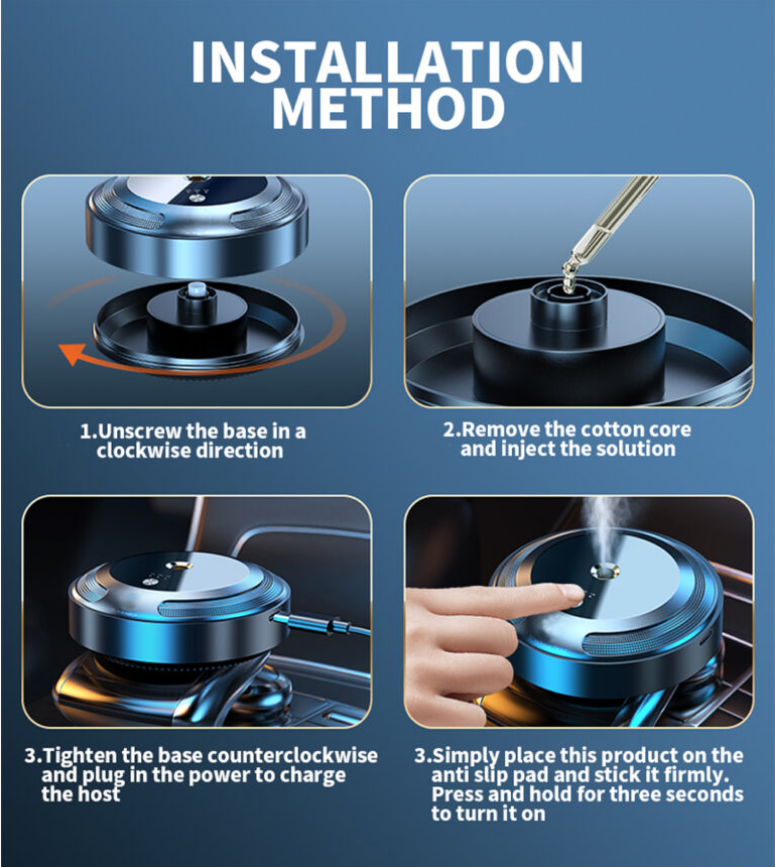 INSTALLATION METHOD

1.Unscrew the base in a clockwise direction

2.Remove the cotton core and inject the solution

3.Tighten the base counterclockwise and plug in the power to charge the host

3.Simply place this product on the anti slip pad and stick it firmly. Press and hold for three seconds to turn it on